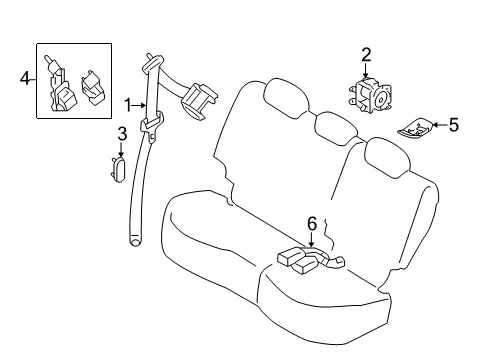 4
1
3
2
5
6