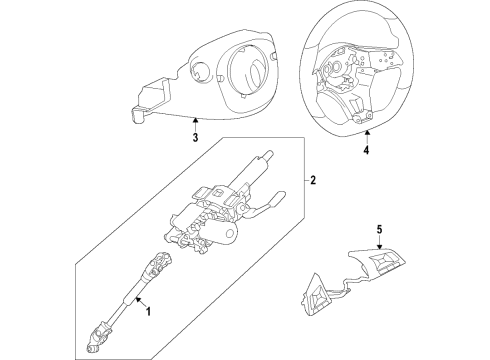 3
4
2
5
1