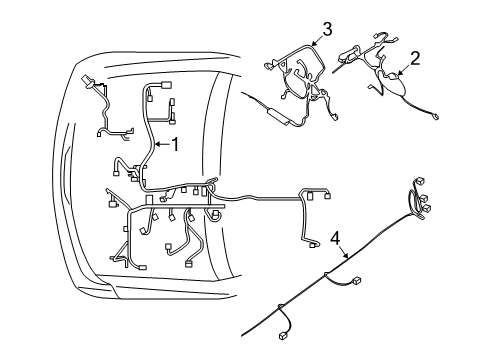 3
2
1
4