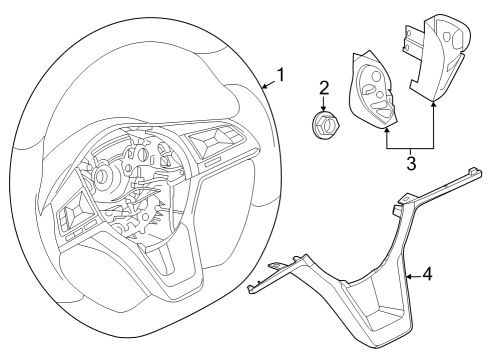 1
2
3
4