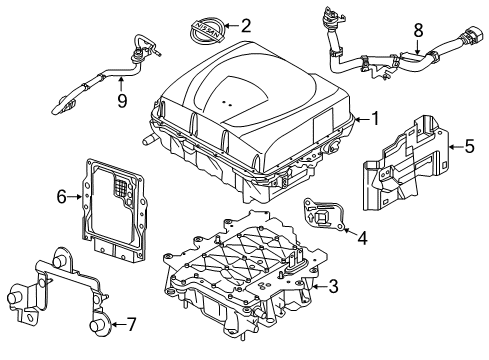 NISSAN
2
8
9
1
5
6
4
3
7