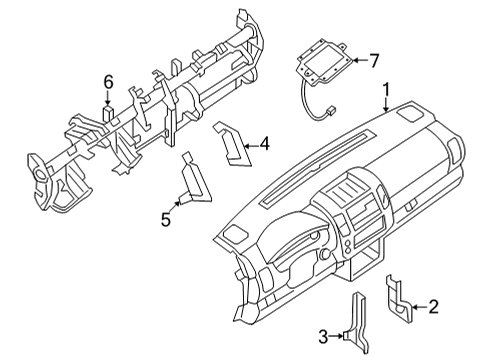 6
7
1
4
5
2
3