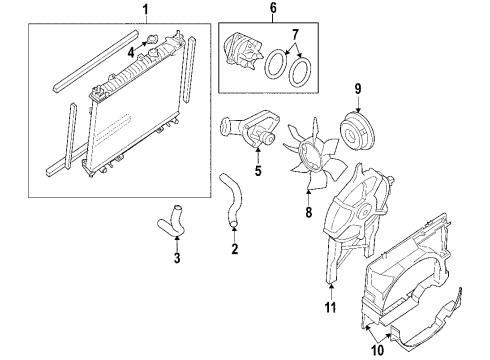 1
4
6
7
9
5
8
3
2
11
10