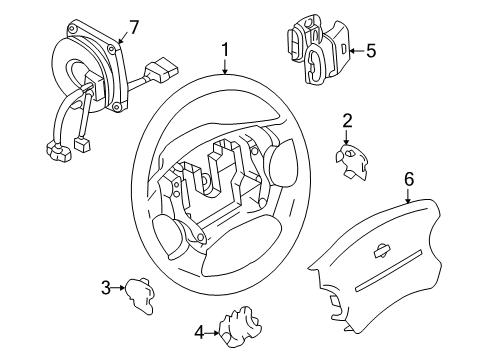 7
1
5
2
6
3
4