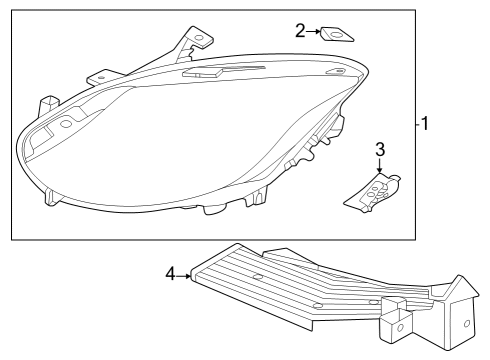 2
1
3
4