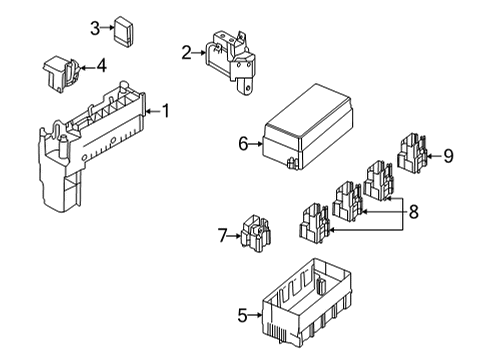 3
2
4
1
6
9
8
7
5