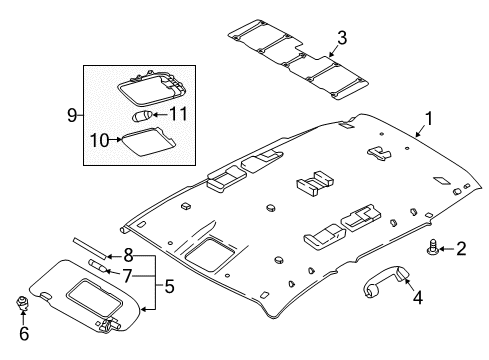 3
9
11
10
1
2
8
7
5
4
6