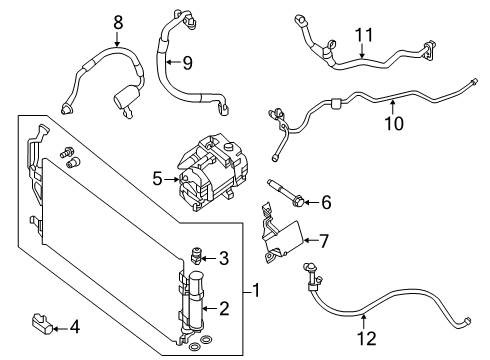 8
9
11
10
5
6
7
3
1
2
4
12