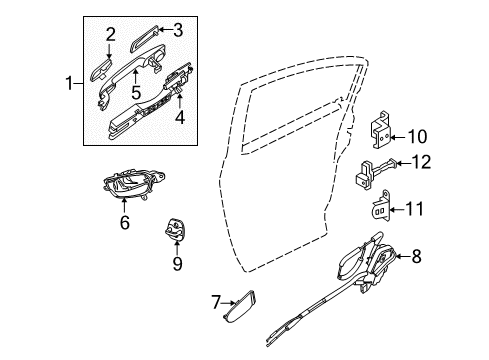 1
2
3
5
4
10
12
11
6
9
8
7