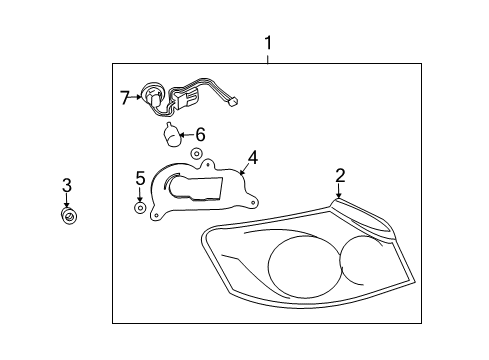 1
7
6
4
5
2
3