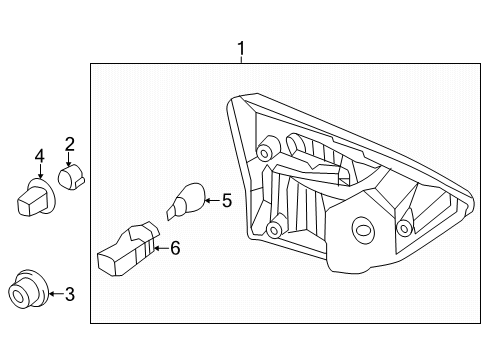 1
2
4
5
6
3