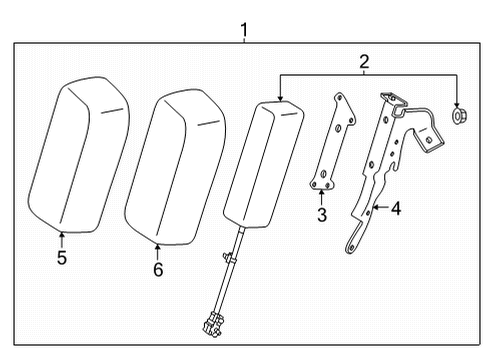 1
2
3
4
5
6