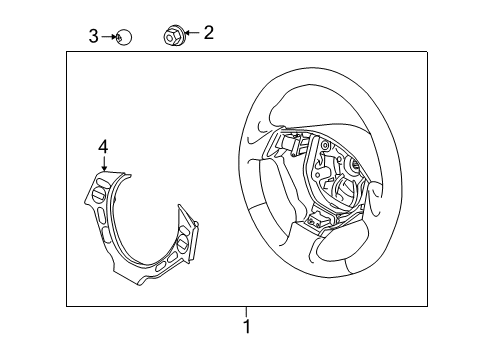 3
2
4
1