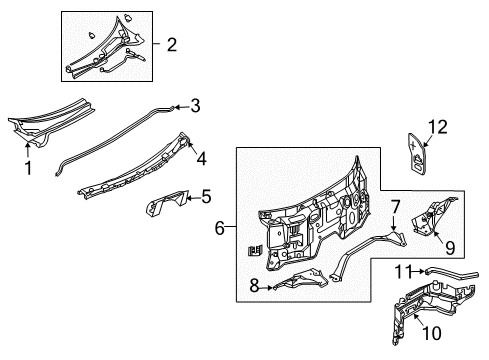 2
3
1
4
12
5
6
7
9
8
11
10