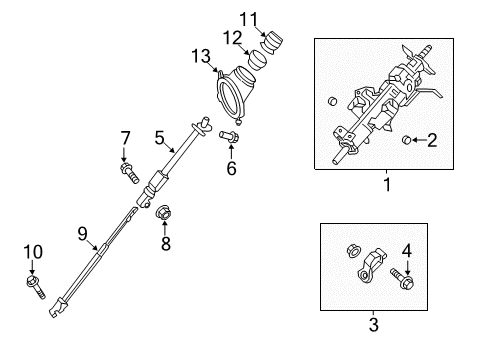 11
12
13
7
5
6
2
1
9
8
10
4
3