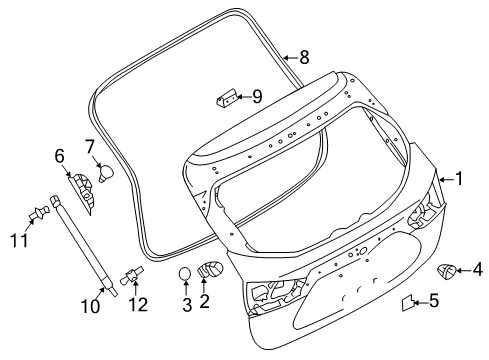 8
9
7
6
1
11
4
5
10
12
3
2