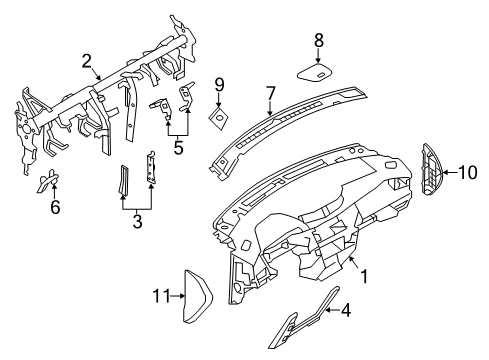 2
8
9
7
5
10
6
3
1
11
4