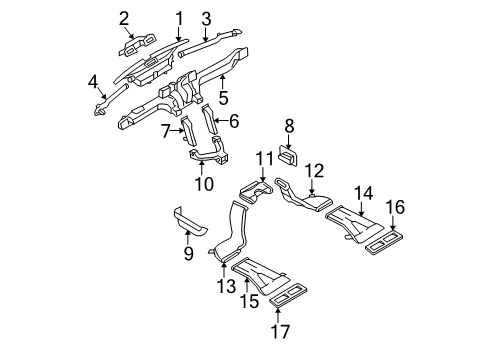 2
1
3
4
5
6
7
8
10
11
12
14
16
9
13
15
17