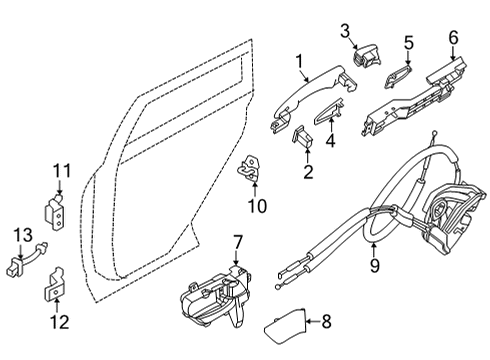 3
5
6
1
4
2
11
10
13
7
9
12
8