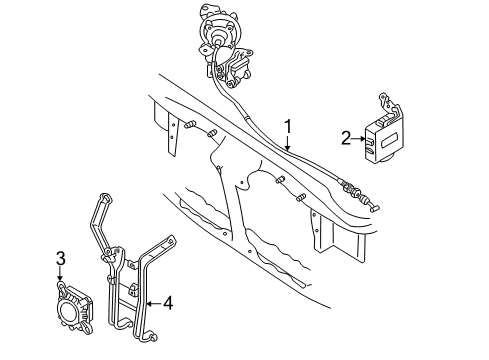 1
2
3
4