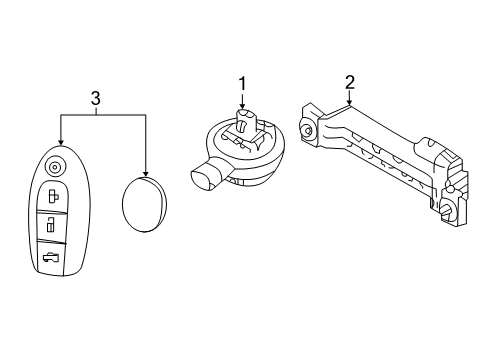 3
1
2