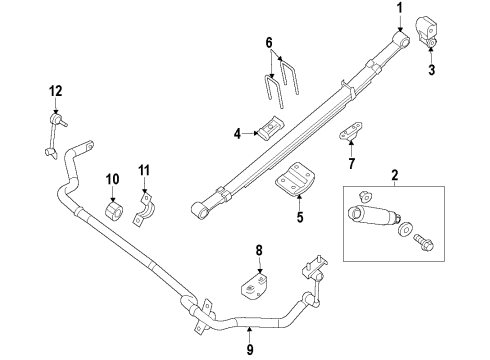 1
3
6
12
4
7
2
10
11
5
8
9