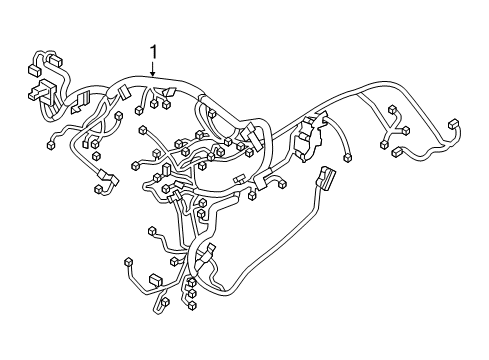 1