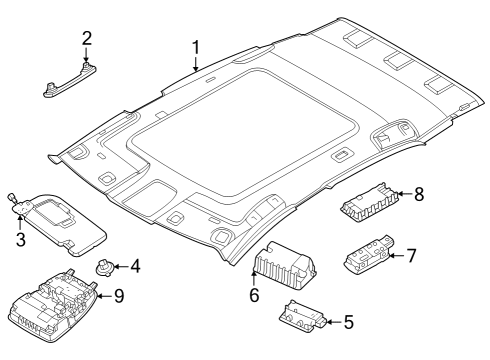 2
1
8
3
4
7
9
6
5