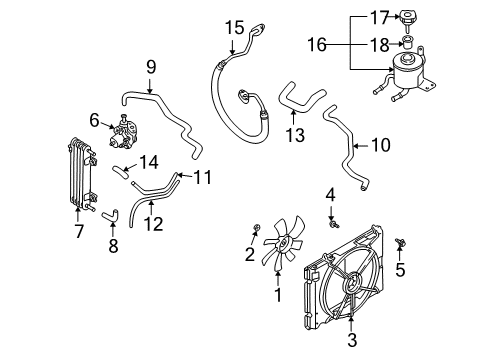 15
17
16
18
9
6
13
10
14
11
7
12
8
4
2
5
1
3