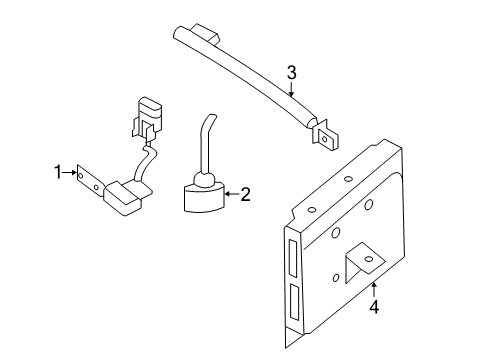 3
1
2
4