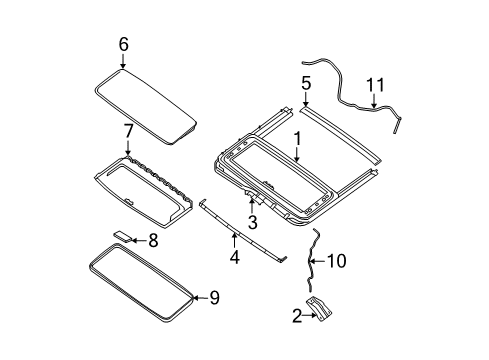 6
5
11
7
1
3
8
4
10
9
2