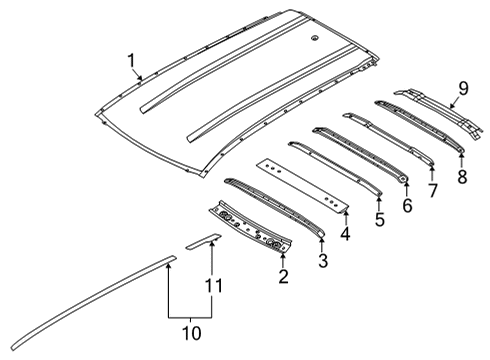 1
9
8
7
6
5
4
3
2
11
10