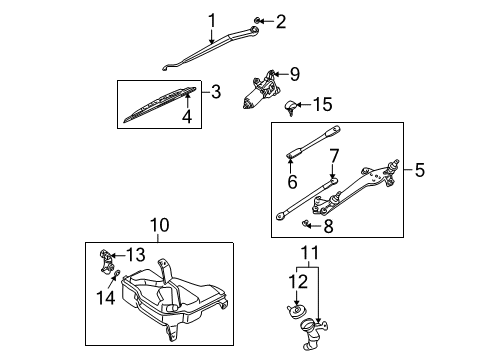 1
2
3
4
9
15
5
6
7
8
10
13
14
11
12