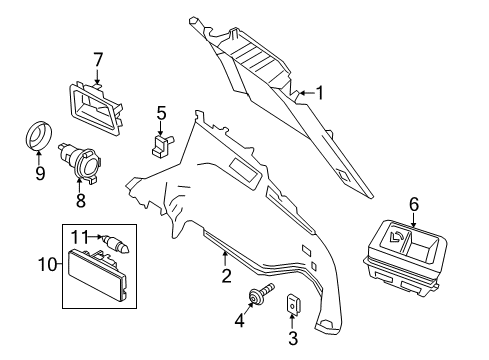 7
1
5
9
8
6
11
10
2
4
3