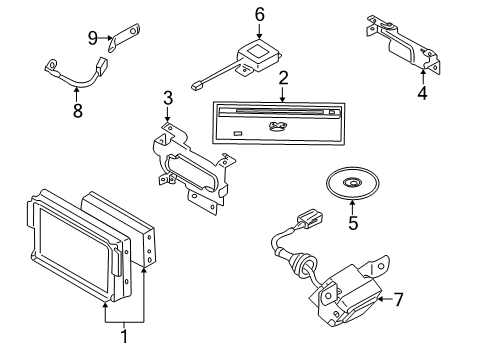 9
6
4
8
2
3
5
7
1