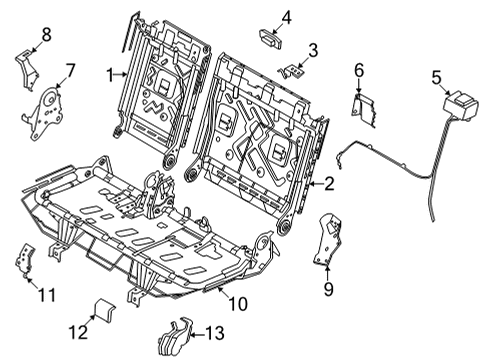 8
7
1
4
3
6
5
2
9
10
11
12
13