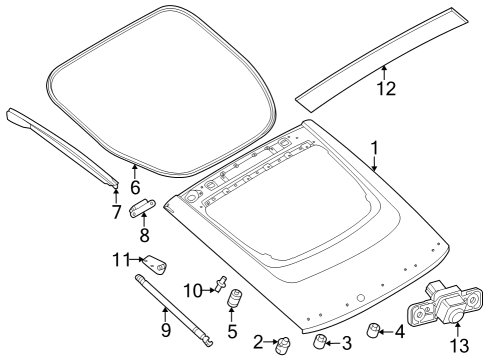 12
1
6
7
8
11
10
9
5
2
3
4
13