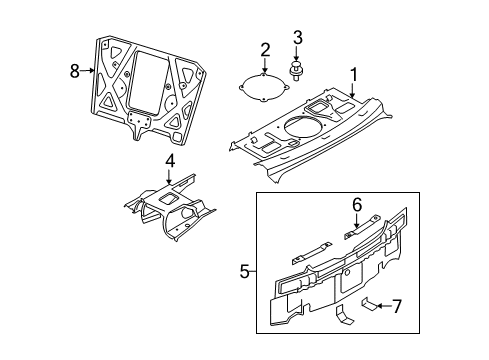 8
2
3
1
4
6
5
7