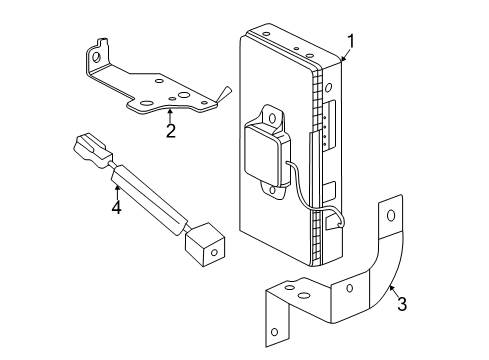 1
2
4
3