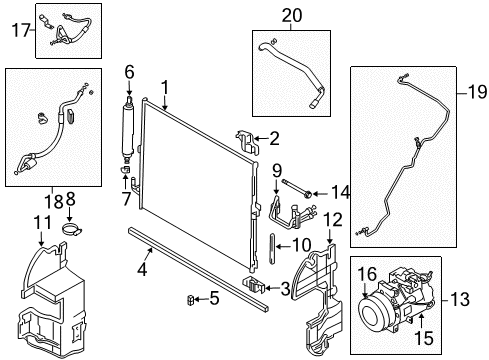 17
20
6
1
19
2
9
14
7
18
8
11
12
10
4
3
5
16
13
15