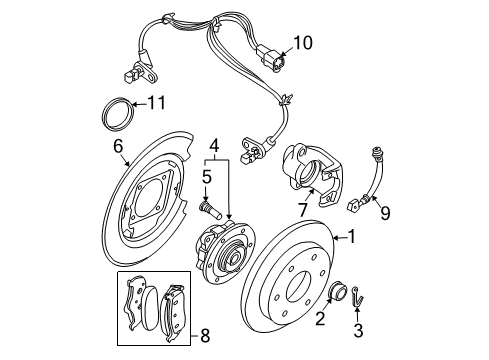 10
11
6
4
5
7
9
1
2
3
8