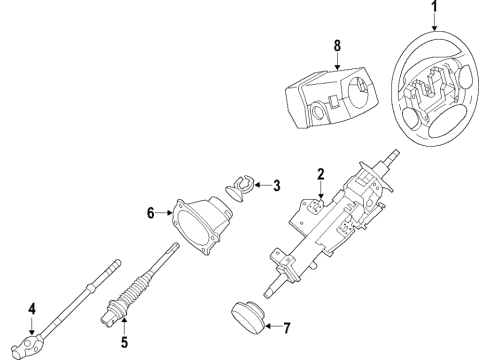 1
8
2
3
6
4
5
7