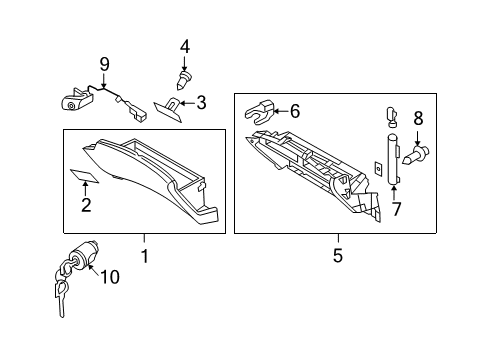 4
9
3
6
8
2
7
1
5
10