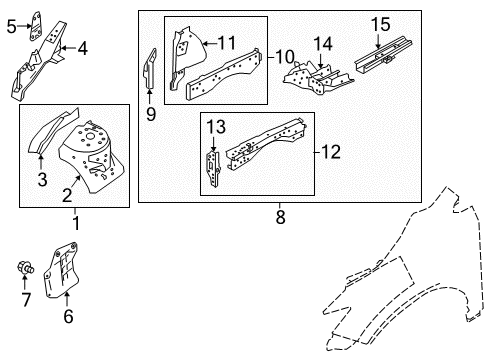 5
4
3
2
1
7
6
9
11
10
14
15
13
12
8