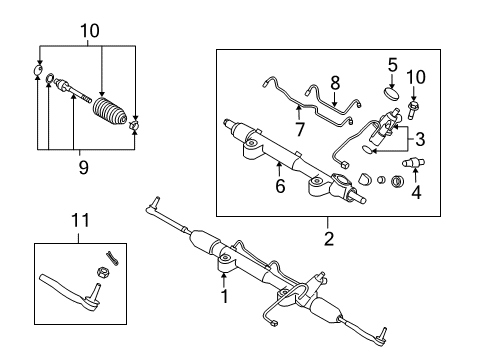 10
9
5
10
8
7
3
6
4
2
11
1