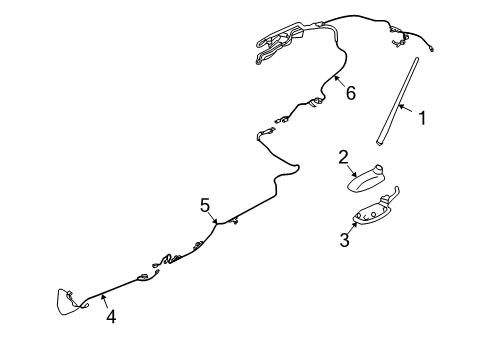 6
1
2
5
3
4