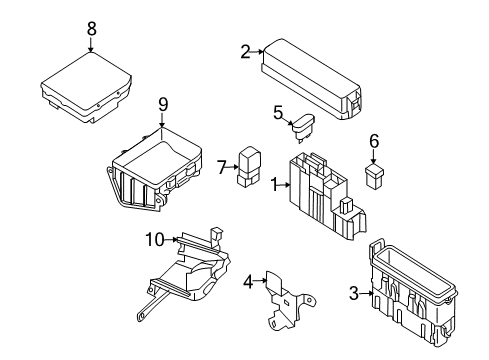 8
2
9
5
6
7
1
10
4
3