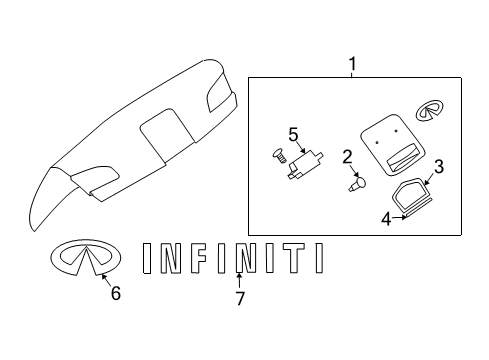 1
5
2
3
4
INFINITI
6
7