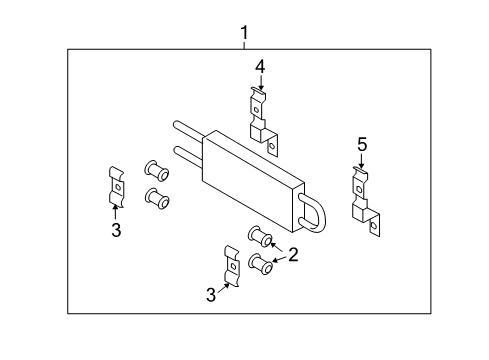 1
4
5
3
2
3