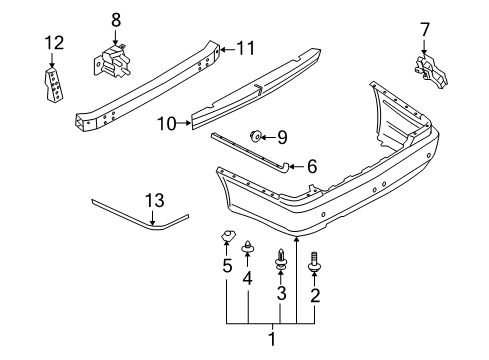 12
8
11
7
10
9
6
13
5
4
3
2
1